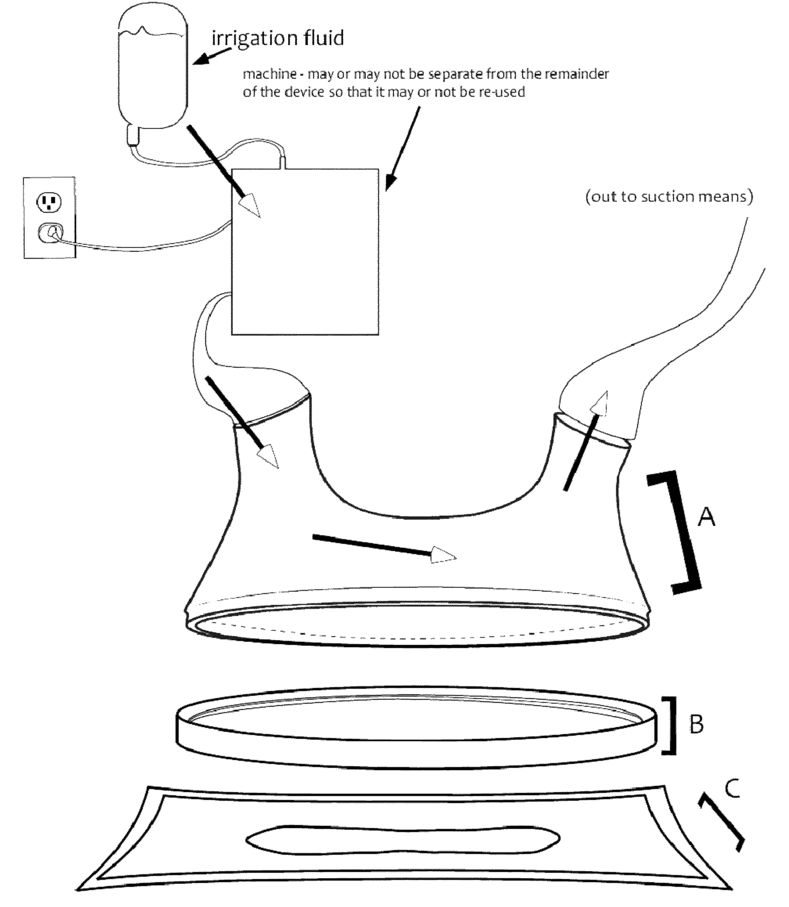 irrigation fluid

machine - may or may not be separate from the remainder of the device so that it may or not be re-used

(out to suction means)

A

B

C